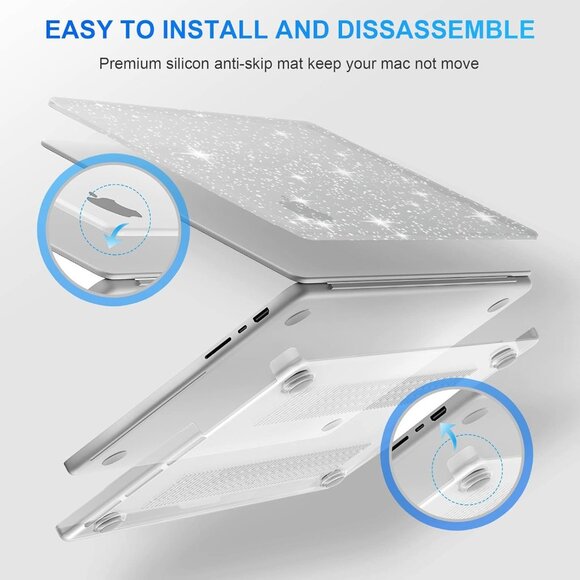 EASY TO INSTALL AND DISSASSEMBLE

Premium silicon anti-skip mat keep your mac not move